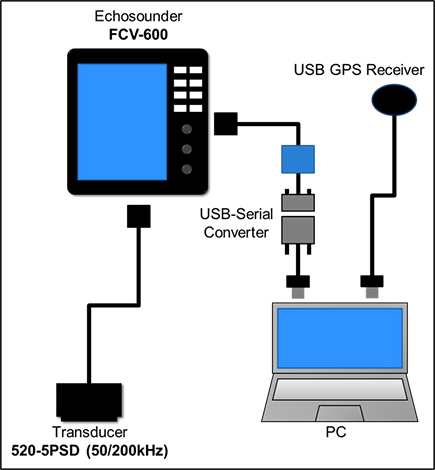 Echosounder
FCV-600

USB GPS Receiver

USB-Serial
Converter

Transducer
520-5PSD (50/200kHz)

PC